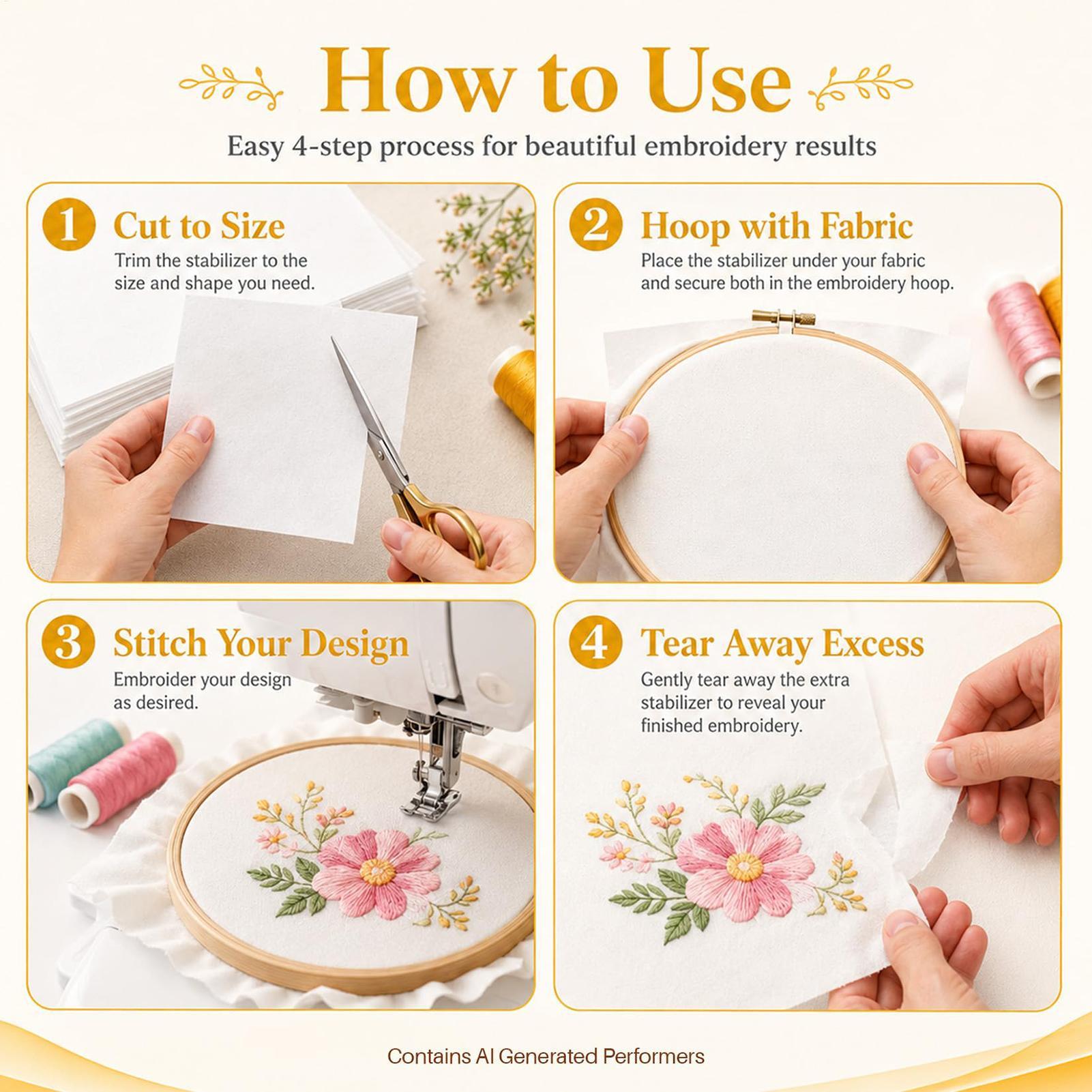 How to Use

Easy 4-step process for beautiful embroidery results

1 Cut to Size

Trim the stabilizer to the size and shape you need.

2 Hoop with Fabric

Place the stabilizer under your fabric and secure both in the embroidery hoop.

3 Stitch Your Design

Embroider your design as desired.

4 Tear Away Excess

Gently tear away the extra stabilizer to reveal your finished embroidery.

Contains AI Generated Performers